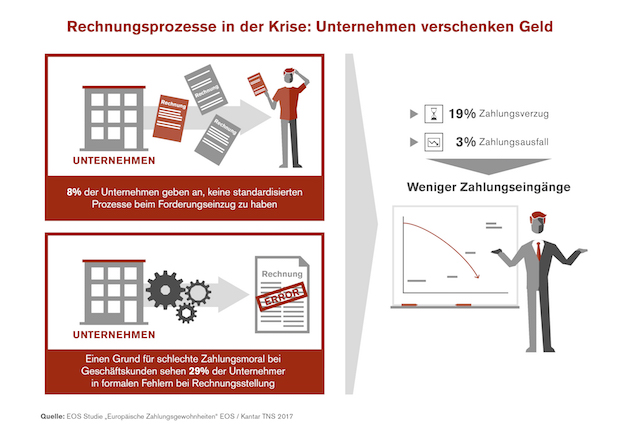 Rechnungsprozesse in der Krise: Unternehmen verschenken Geld

Rechnung
Rechnung
Rechnung

UNTERNEHMEN

8% der Unternehmen geben an, keine standardisierten Prozesse beim Forderungseinzug zu haben

Rechnung
ERROR

UNTERNEHMEN

Einen Grund für schlechte Zahlungsmoral bei Geschäftskunden sehen 29% der Unternehmer in formalen Fehlern bei Rechnungsstellung

19% Zahlungsverzug

3% Zahlungsausfall

Weniger Zahlungseingänge

Quelle: EOS Studie „Europäische Zahlungsgewohnheiten" EOS / Kantar TNS 2017