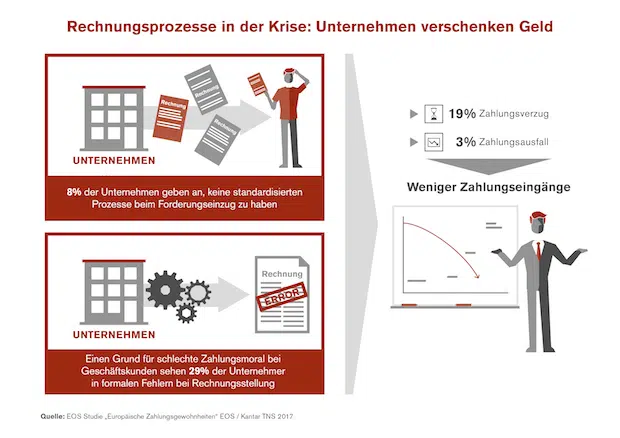 Rechnungsprozesse in der Krise: Unternehmen verschenken Geld

Rechnung

Rechnung

Rechnung

UNTERNEHMEN

8% der Unternehmen geben an, keine standardisierten Prozesse beim Forderungseinzug zu haben

Rechnung

ERROR

UNTERNEHMEN

Einen Grund für schlechte Zahlungsmoral bei Geschäftskunden sehen 29% der Unternehmer in formalen Fehlern bei Rechnungsstellung

19% Zahlungsverzug

3% Zahlungsausfall

Weniger Zahlungseingänge

Quelle: EOS Studie „Europäische Zahlungsgewohnheiten" EOS / Kantar TNS 2017